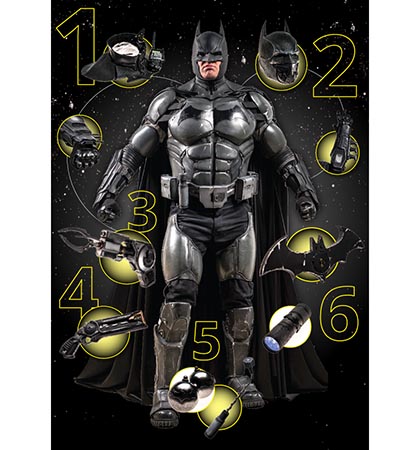 1

2

3

4

5

6